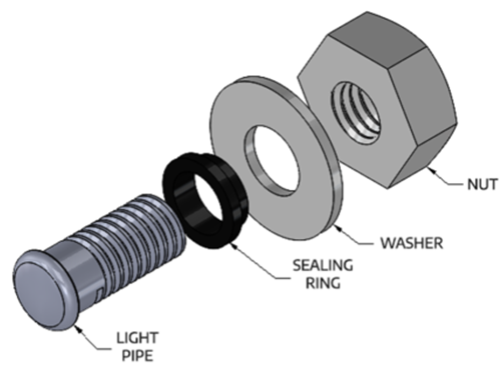 NUT

WASHER

SEALING RING

LIGHT PIPE