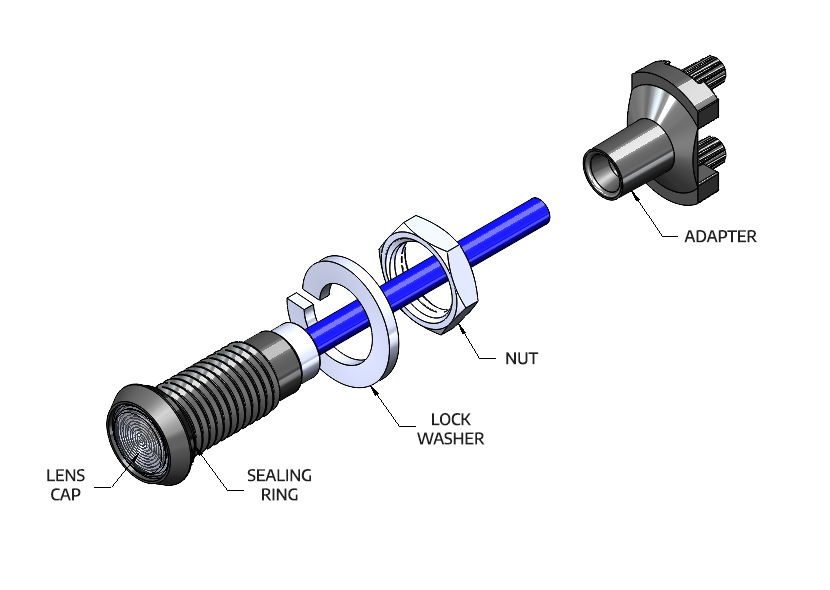 ADAPTER

NUT

LOCK WASHER

LENS CAP

SEALING RING