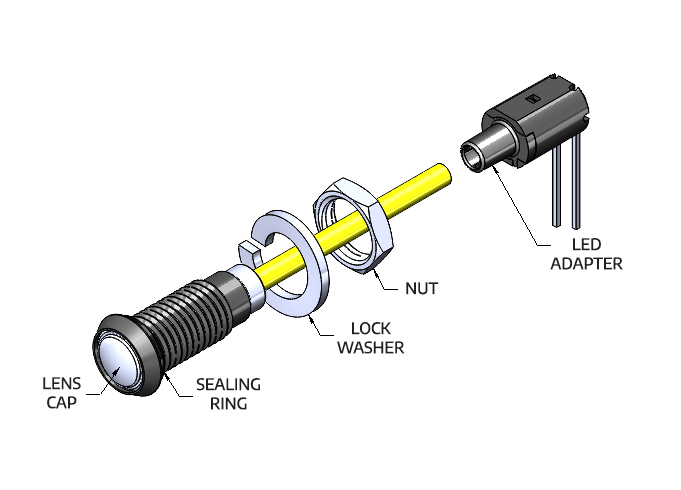 LED
ADAPTER

NUT

LOCK
WASHER

LENS
CAP

SEALING
RING